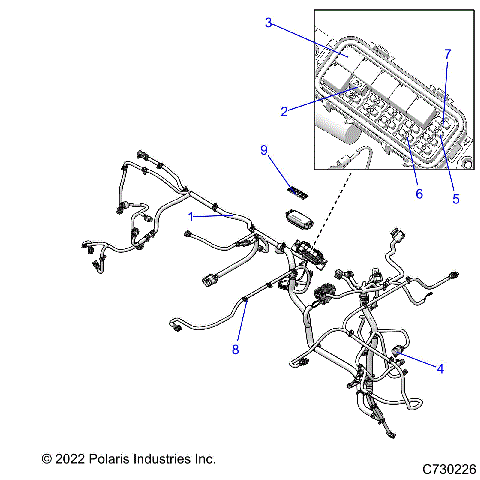 3
7
2
9
6
5
1
8
4
© 2022 Polaris Industries Inc.
C730226