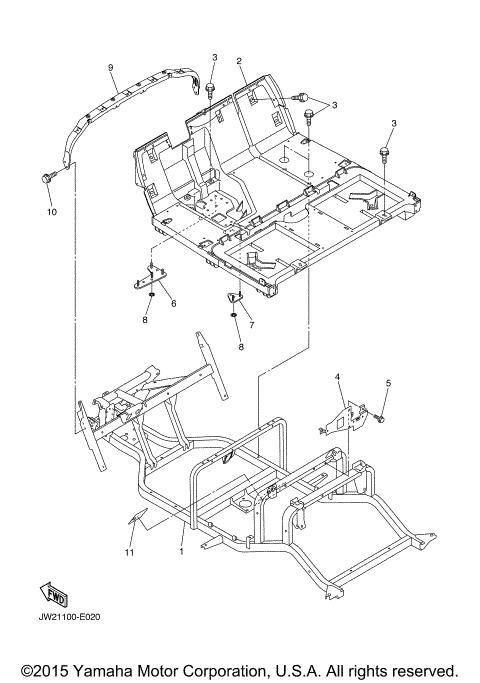 9
3
2
3
3
10
6
8
7
8
4
5
11
1
FWD
JW21100-E020

©2015 Yamaha Motor Corporation, U.S.A. All rights reserved.