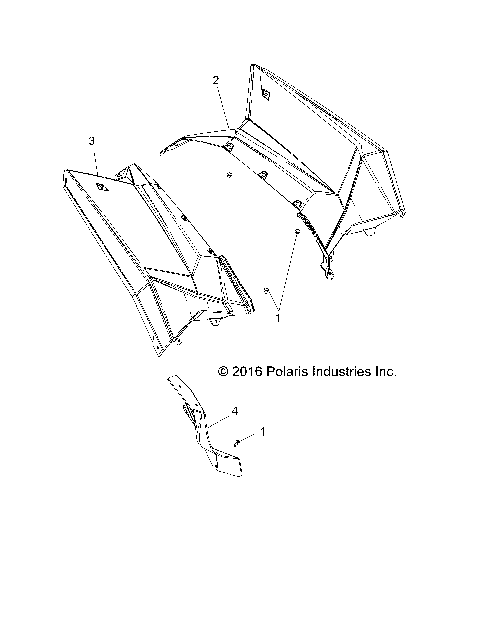 2

3

1

© 2016 Polaris Industries Inc.

4

1