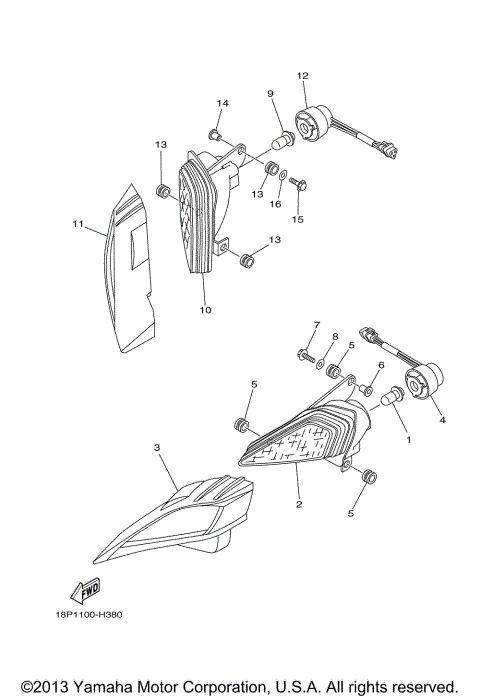 12
9
14
13
13
16
15
11
13
10
7
8
5
6
5
4
1
3
2
5
FWD
18P1100-H380

©2013 Yamaha Motor Corporation, U.S.A. All rights reserved.