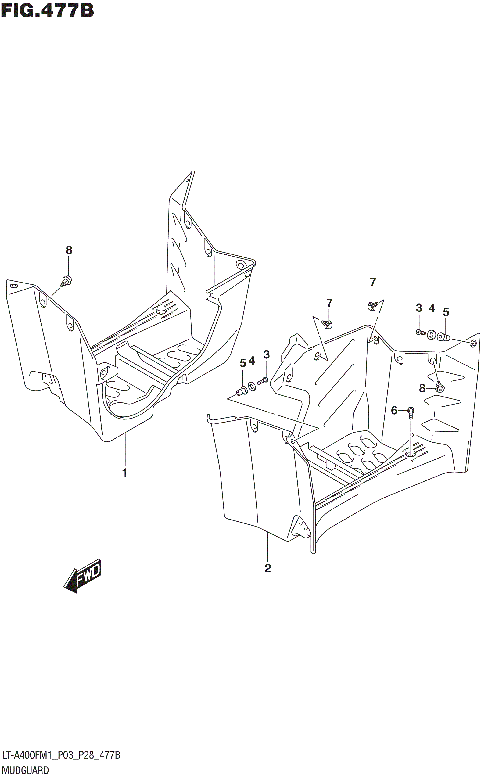 FIG.477B

8

7

7

3 4 5

5 4 3

8

6

1

2

FWD

LT-A400FM1_P03_P28_477B
MUDGUARD