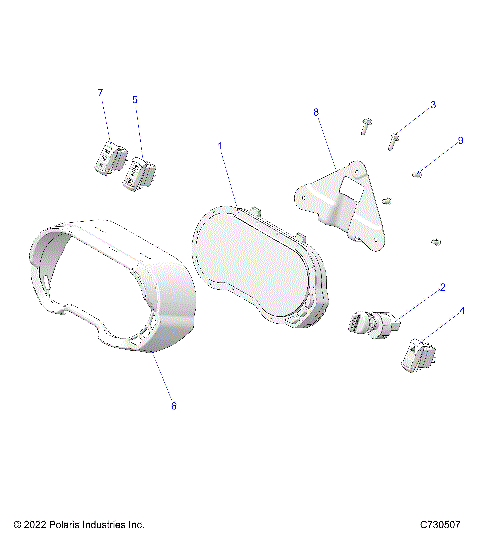 7
5
8
3
9
1
2
4
6

© 2022 Polaris Industries Inc.

C730507