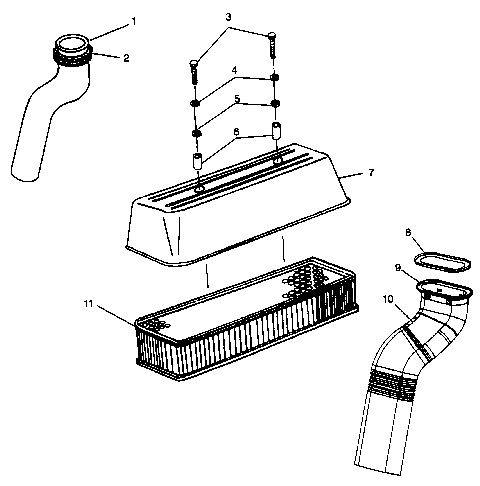 1
2
3
4
5
6
7
8
9
10
11