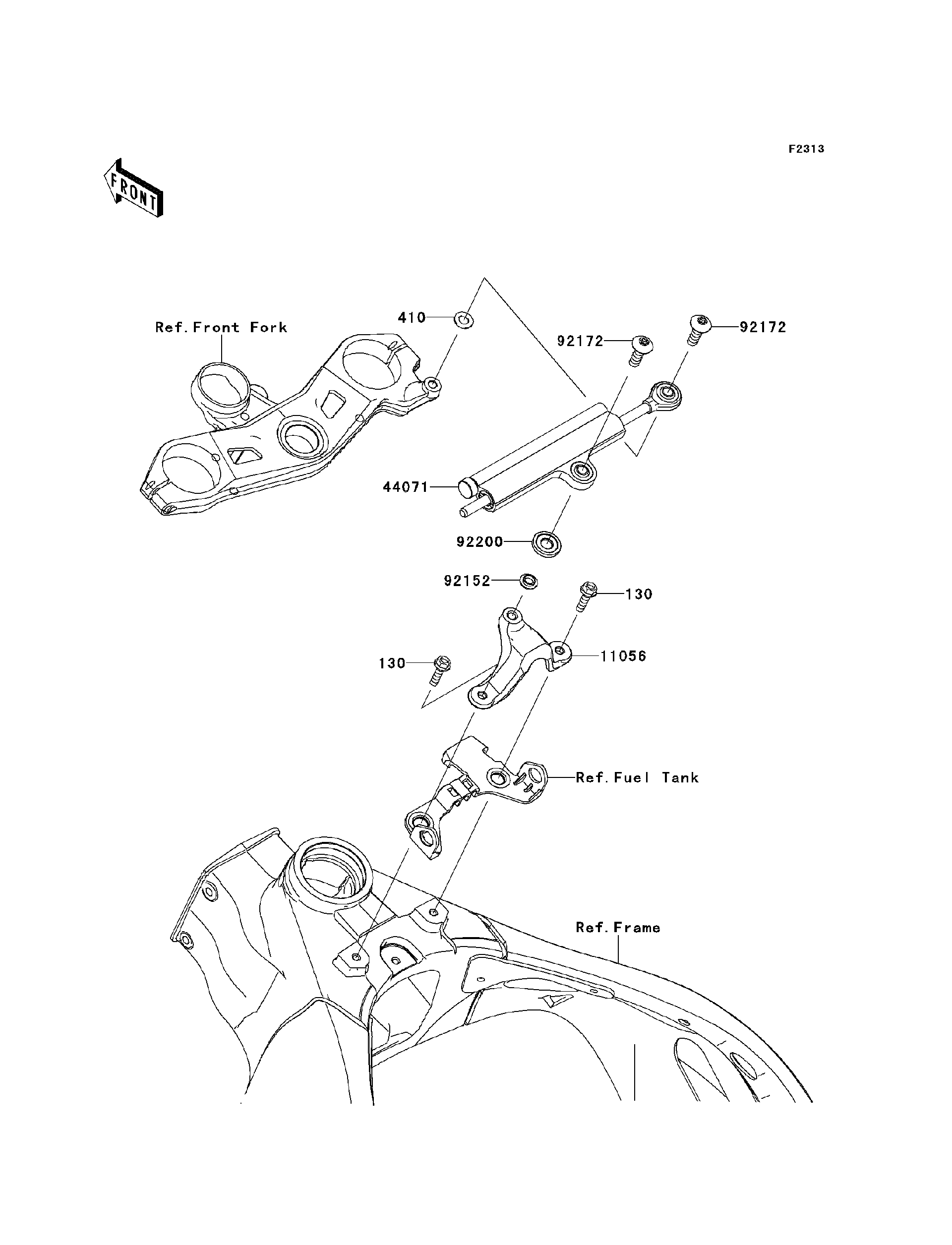 F2313

FRONT

Ref. Front Fork

410

92172

92172

44071

92200

92152

130

130

11056

Ref. Fuel Tank

Ref. Frame