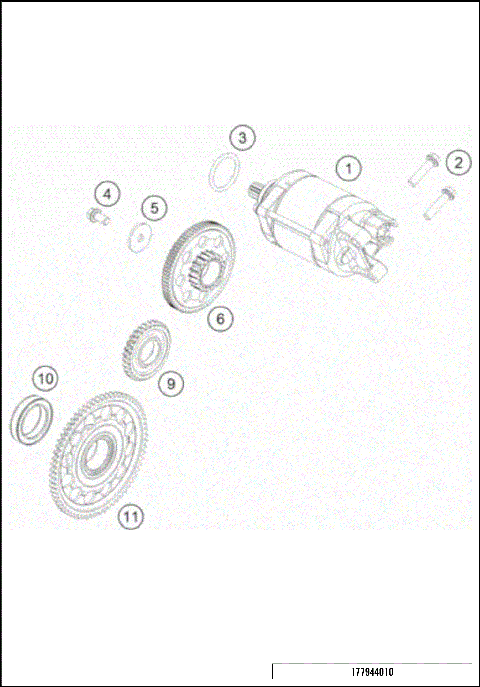 3
1
2
4
5
6
9
10
11
177944010