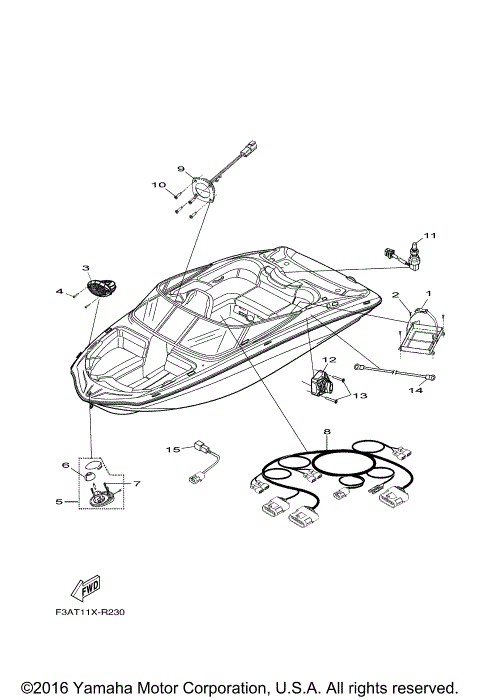 9
10
11
3
4
2
1
12
13
14
8
15
6
7
5
FWD
F3AT11X-R230
©2016 Yamaha Motor Corporation, U.S.A. All rights reserved.