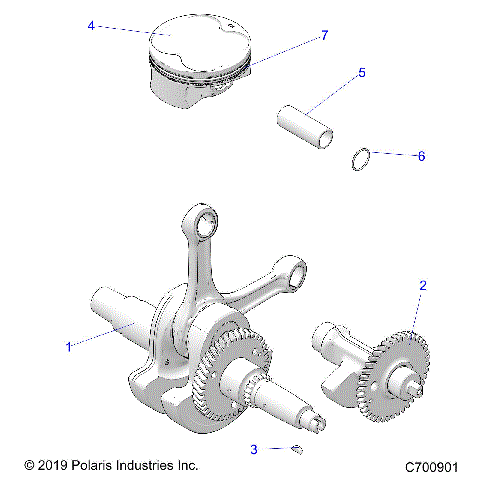 4
7
5
6
2
1
3
© 2019 Polaris Industries Inc.
C700901