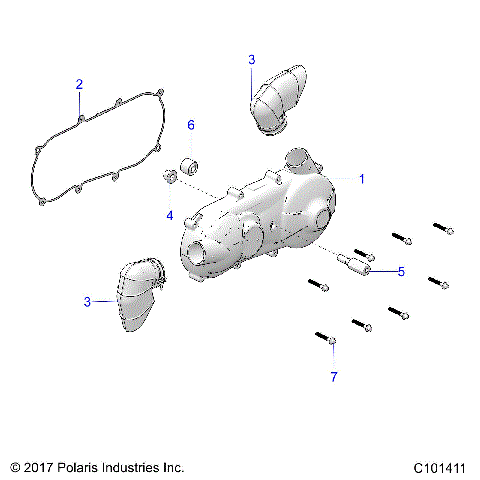 3
2
6
1
4
5
3
7

© 2017 Polaris Industries Inc.
C101411