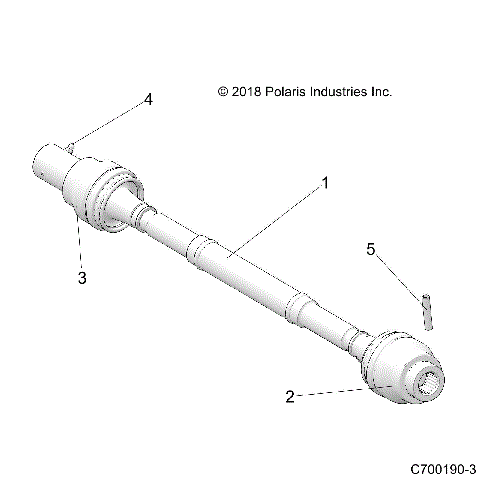 © 2018 Polaris Industries Inc.

4

1

3

5

2

C700190-3