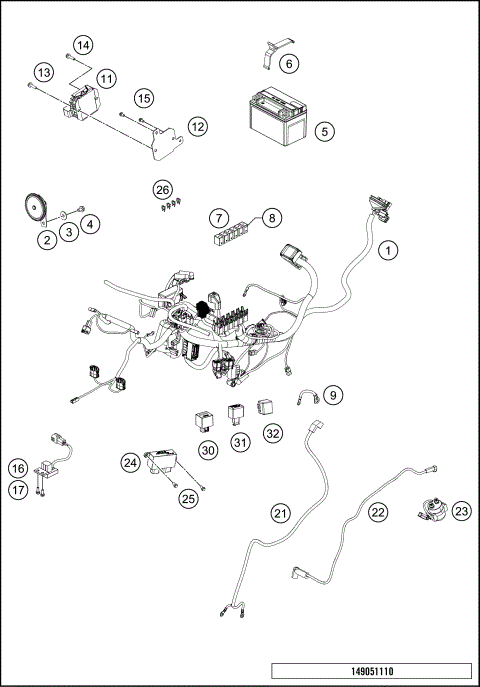 14
13
11
15
12
6
5
26
2
3
4
7
8
1
9
30
31
32
16
17
24
25
21
22
23
149051110