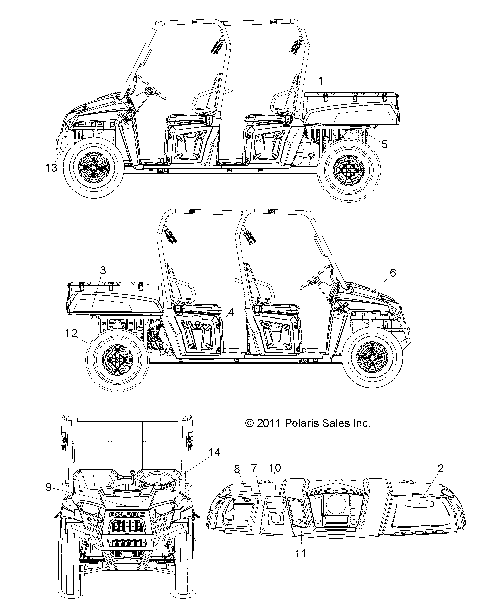 1
5
13
3
6
4
12
© 2011 Polaris Sales Inc.
14
8
7
10
2
9
11