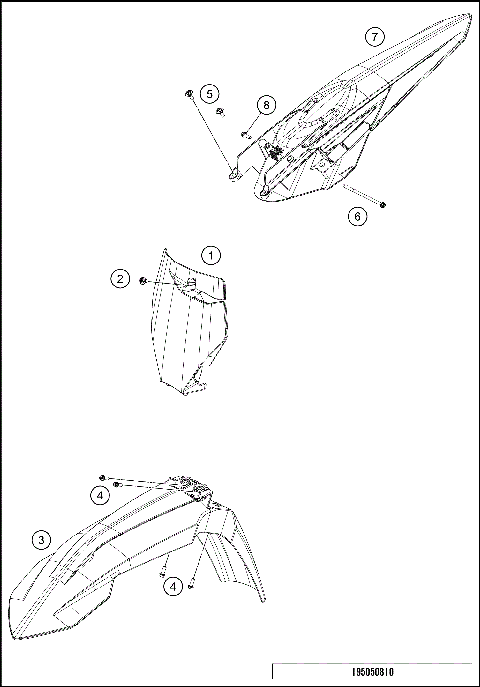 7

5

8

6

1

2

4

3

4

195050810