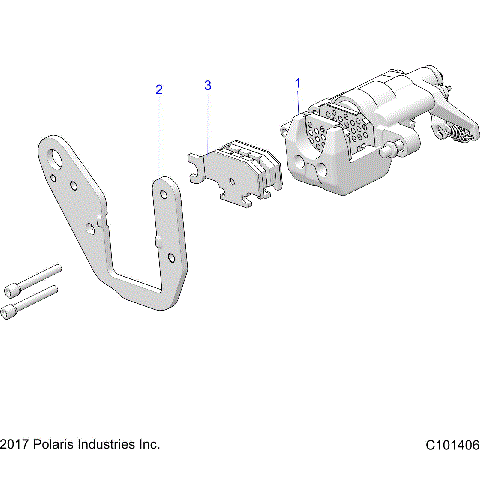 2

3

1

2017 Polaris Industries Inc.

C101406