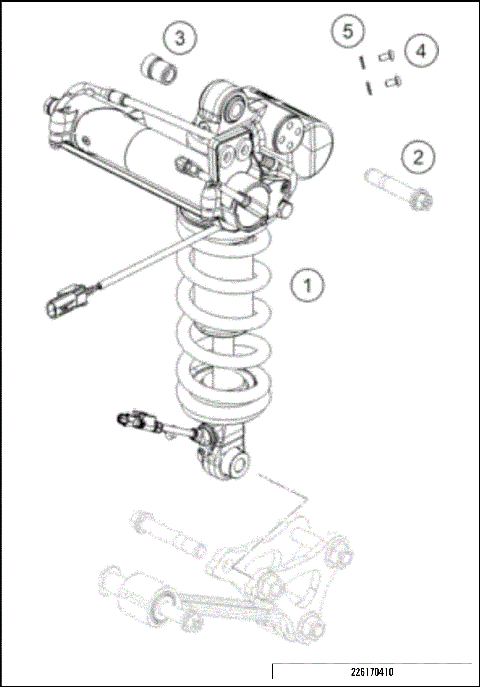 3
5
4
2
1
226170410