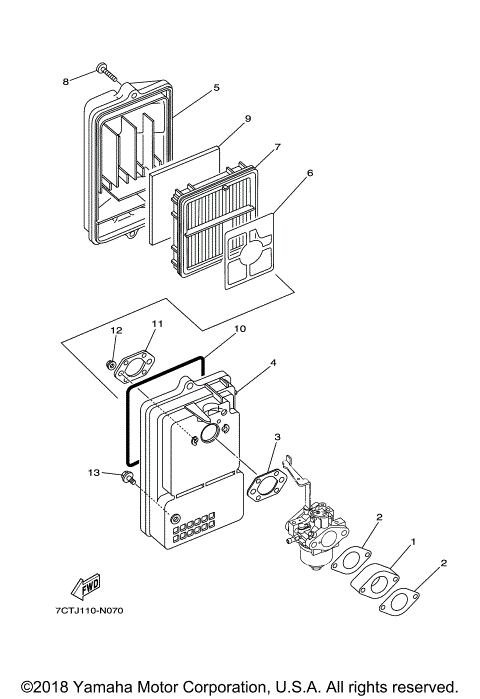 8
5
9
7
6
12
11
10
4
3
13
2
1
2
FWD
7CTJ110-N070

©2018 Yamaha Motor Corporation, U.S.A. All rights reserved.