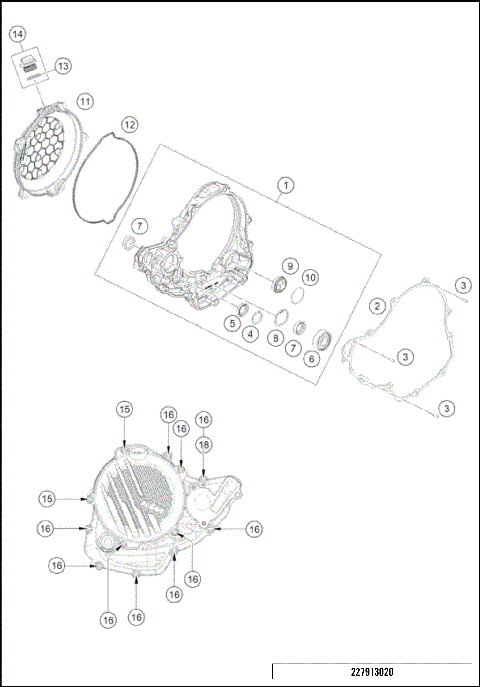 14
13
11
12
1
7
9
10
3
2
5
4
8
7
6
3
3
15
16
16
16
18
15
16
16
16
16
16
16
16
227913020