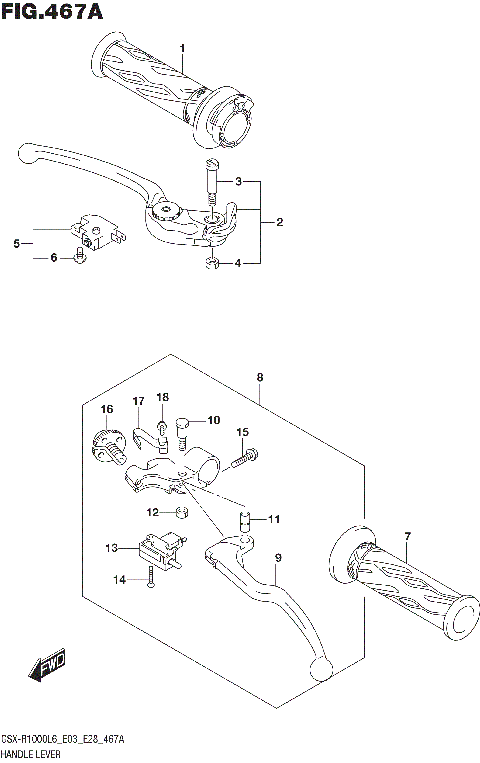 FIG.467A

1
3
2
5
6
4

8
16
17
18
10
15
12
11
13
14
9
7

FWD

GSX-R1000L6_E03_E28_467A
HANDLE LEVER