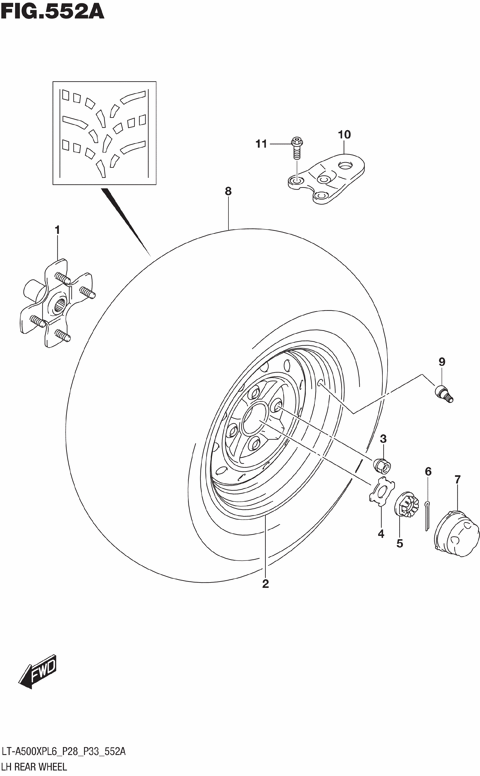 FIG.552A

11
10
8
1
9
3
6
7
4
5
2

FWD

LT-A500XPL6_P28_P33_552A
LH REAR WHEEL