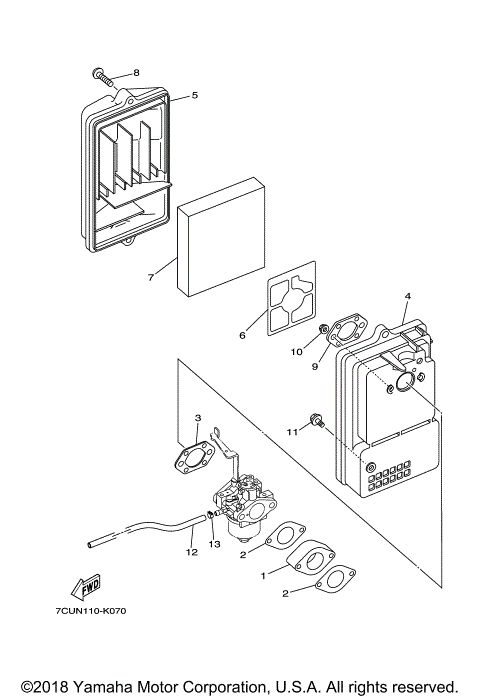 8
5
7
6
4
10
9
3
11
12
13
2
1
2
FWD
7CUN110-K070
©2018 Yamaha Motor Corporation, U.S.A. All rights reserved.