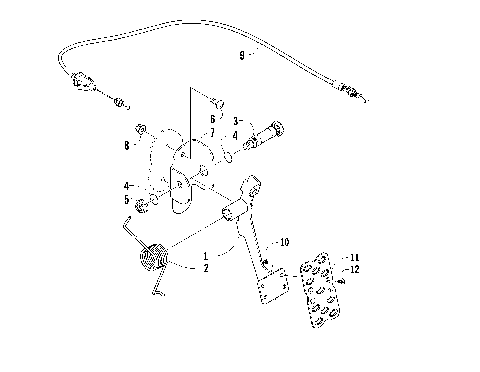 9
6
3
7
4
8
4
5
10
1
2
11
12