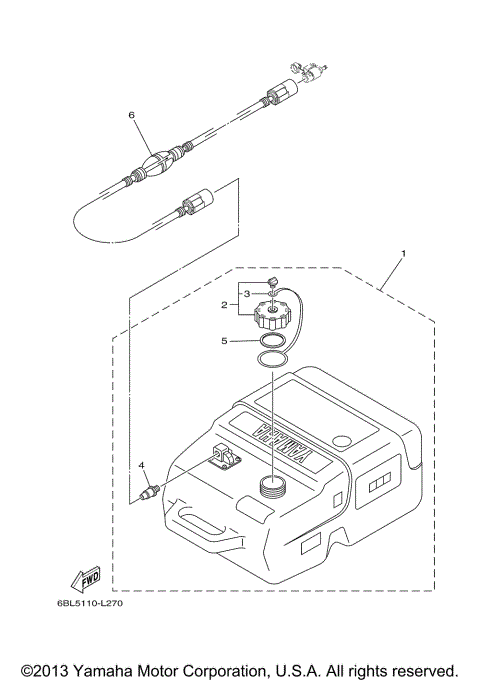 6

1

3

2

5

YAMAHA

4

FWD

6BL5110-L270

©2013 Yamaha Motor Corporation, U.S.A. All rights reserved.