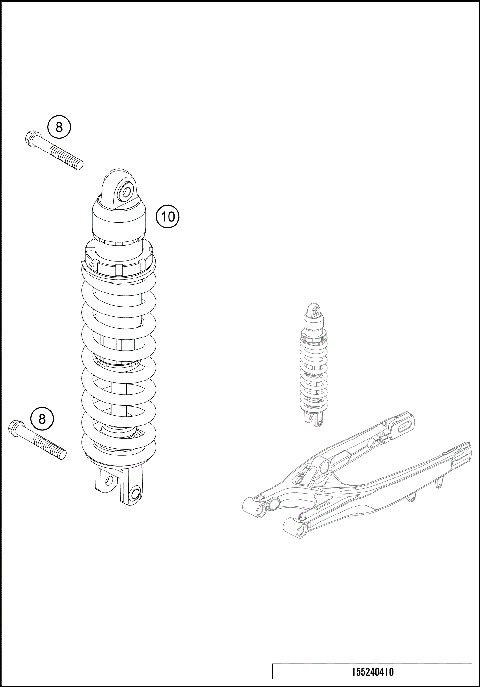 8

10

8

155240410