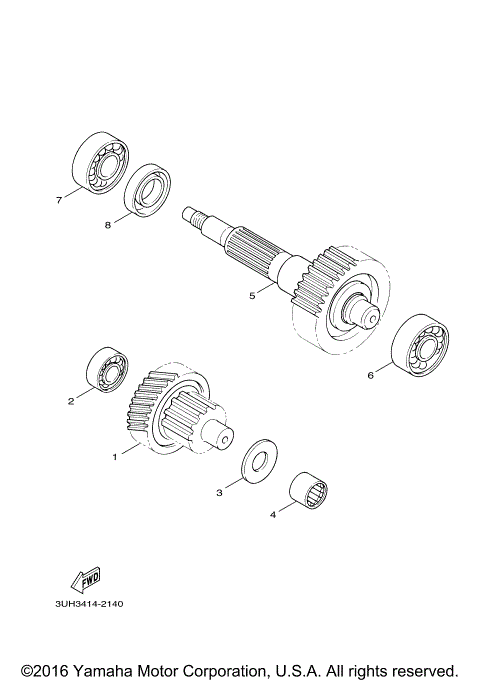 7

8

5

6

2

1

3

4

FWD

3UH3414-2140

©2016 Yamaha Motor Corporation, U.S.A. All rights reserved.