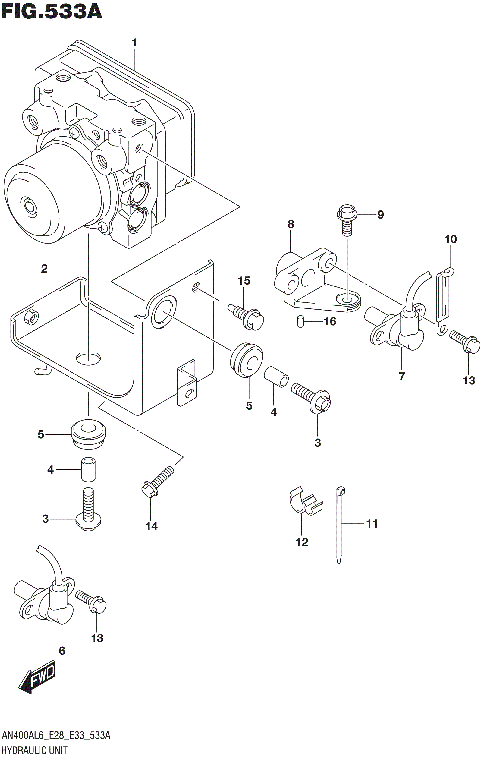 FIG.533A

1
2
8
9
10
15
16
7
13
5
4
3
5
4
3
14
12
11
13
6
FWD

AN400AL6_E28_E33_533A
HYDRAULIC UNIT