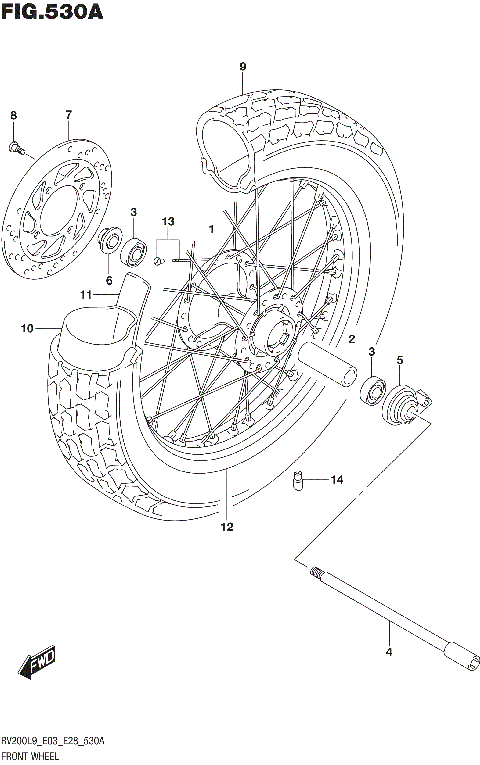 FIG.530A

9

8

7

3

13

1

6

11

10

2

3

5

14

12

4

FWD

RV200L9_E03_E28_530A
FRONT WHEEL