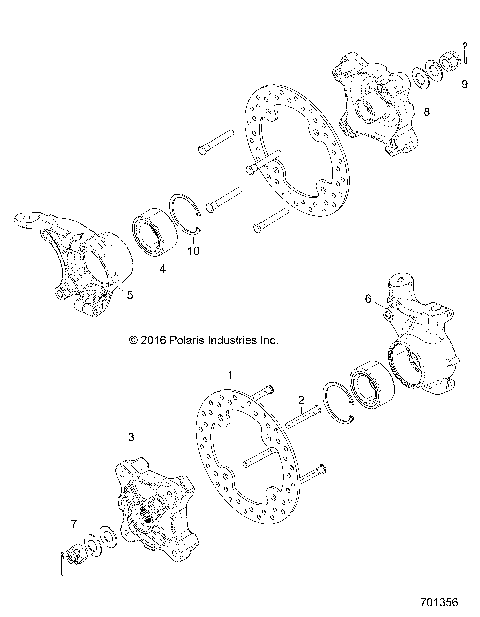 9

8

10

4

5

6

© 2016 Polaris Industries Inc.

1

2

3

7

701356