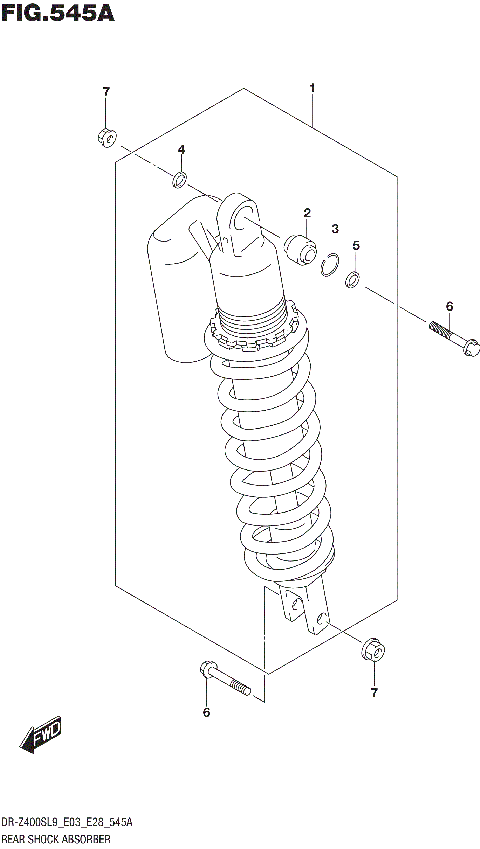 FIG.545A

7
1
4
2
3
5
6
7
6
FWD

DR-Z400SL9_E03_E28_545A
REAR SHOCK ABSORBER