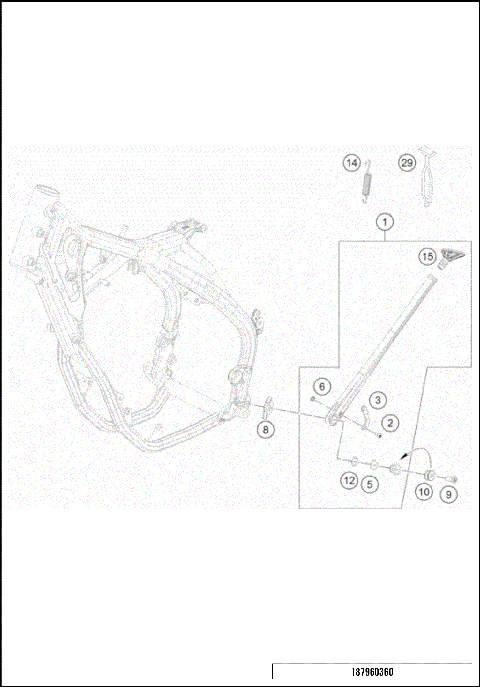 14
29
1
15
6
3
2
8
12
5
10
9
187960360