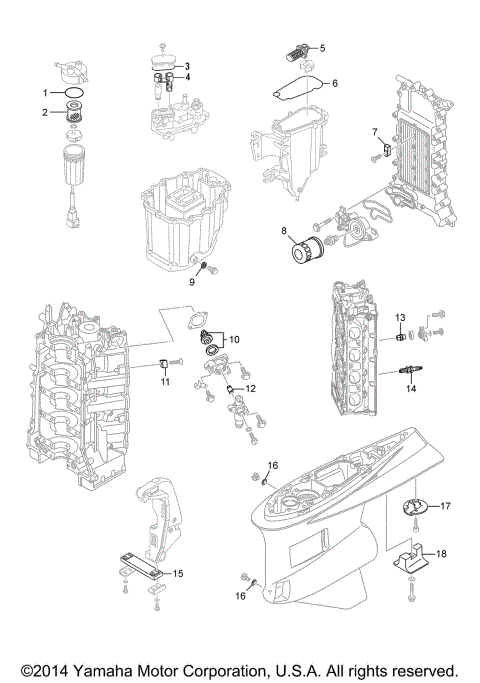 1
2
3
4
5
6
7
8
9
10
11
12
13
14
16
17
18
15
16

©2014 Yamaha Motor Corporation, U.S.A. All rights reserved.