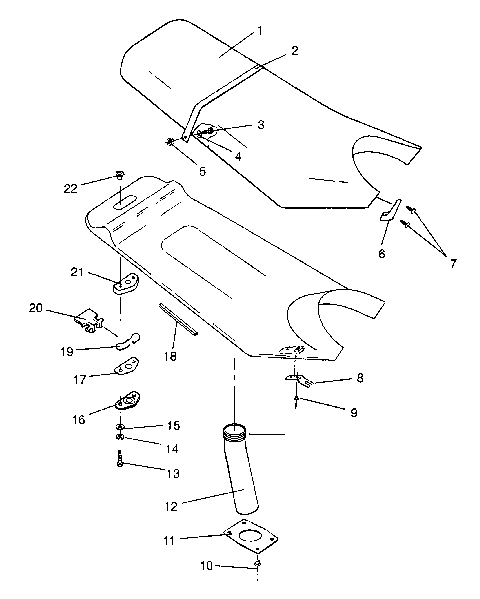 1
2
3
4
5
22
6
7
21
20
19
18
17
8
9
16
15
14
13
12
11
10