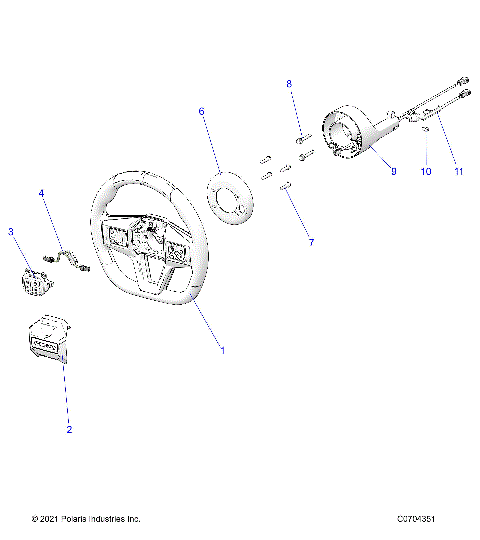 8

6

9

10

11

4

3

7

1

2

© 2021 Polaris Industries Inc.

C0704351