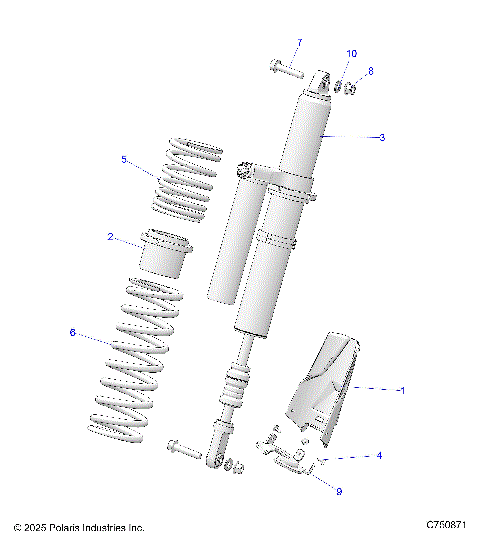 7
10
8
3
5
2
6
1
4
9
© 2025 Polaris Industries Inc.
C750871