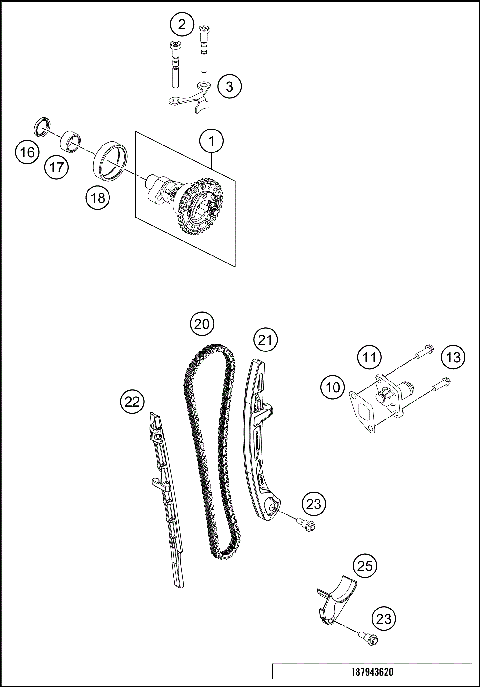 2
3
1
16
17
18
20
21
11
13
10
22
23
25
23
187943620