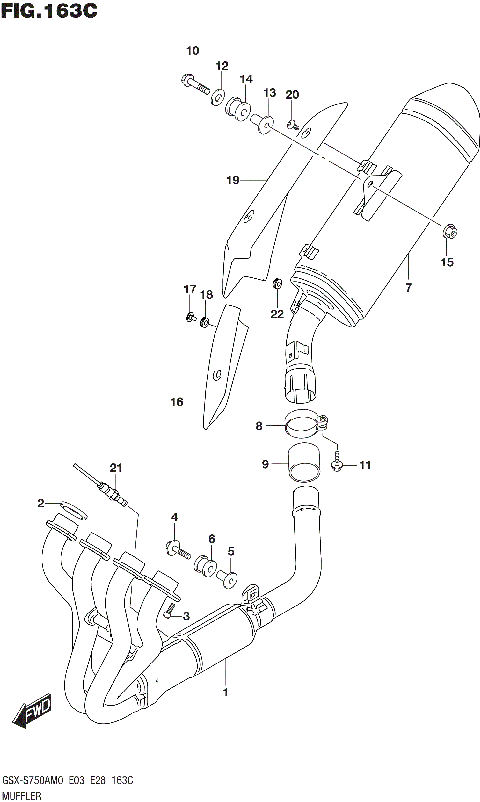 FIG.163C

10
12
14
13
20
19
15
7
17
18
22
16
8
9
11
21
2
4
6
5
3
1
FWD

GSX-S750AM0 E03 E28 163C
MUFFLER