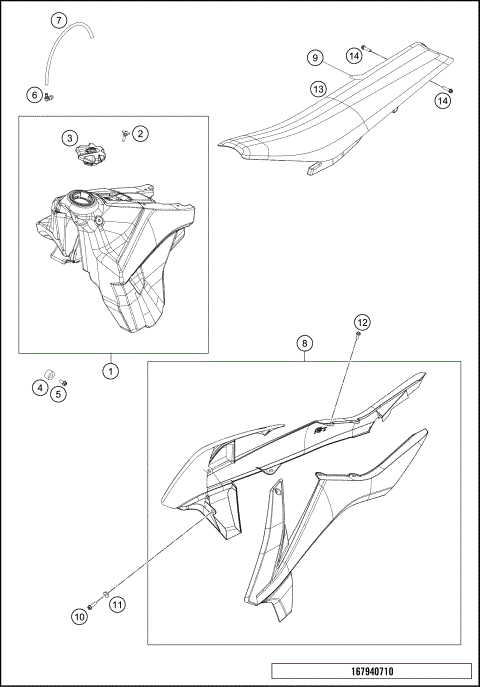 7
6
9
14
13
14
3
2
1
4
5
8
12
10
11
167940710