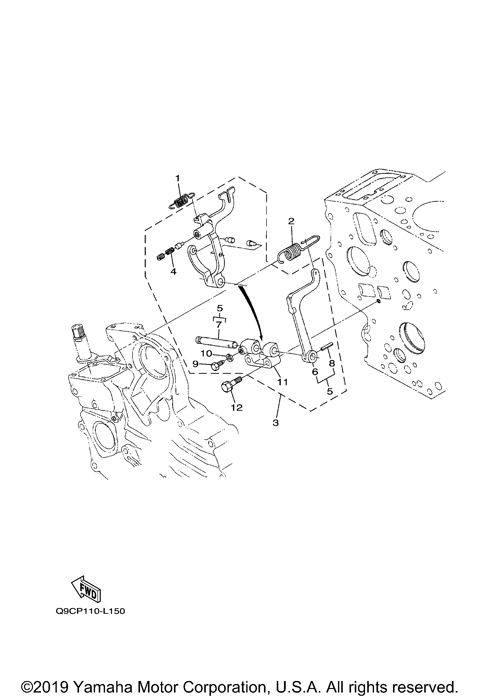 1
2
4
5
7
10
9
11
6
8
5
12
3
FWD
Q9CP110-L150
©2019 Yamaha Motor Corporation, U.S.A. All rights reserved.