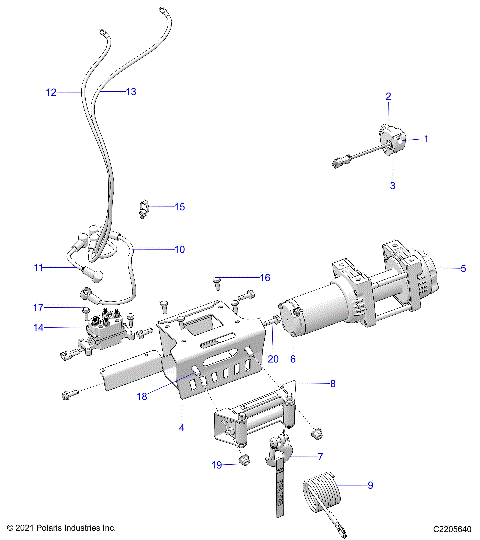 12
13
2
1
3
15
10
11
16
5
17
14
20
6
18
8
4
7
19
9
© 2021 Polaris Industries Inc.
C2205640