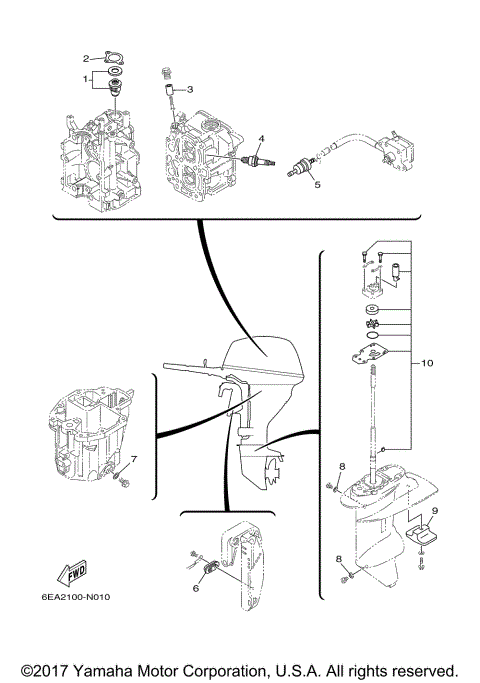 2
1
3
4
5
10
7
8
9
8
6
FWD
6EA2100-N010
©2017 Yamaha Motor Corporation, U.S.A. All rights reserved.