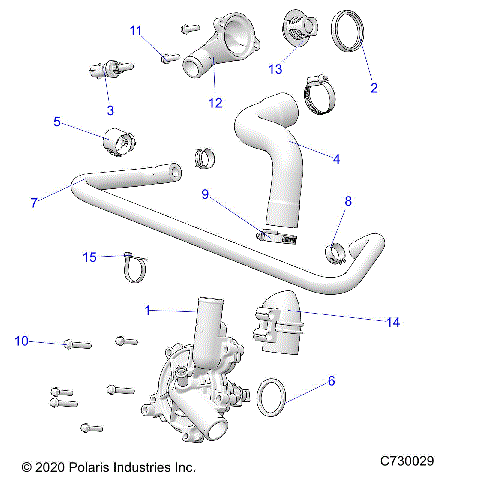 11
13
2
3
12
5
4
7
9
8
15
1
14
10
6

© 2020 Polaris Industries Inc.
C730029