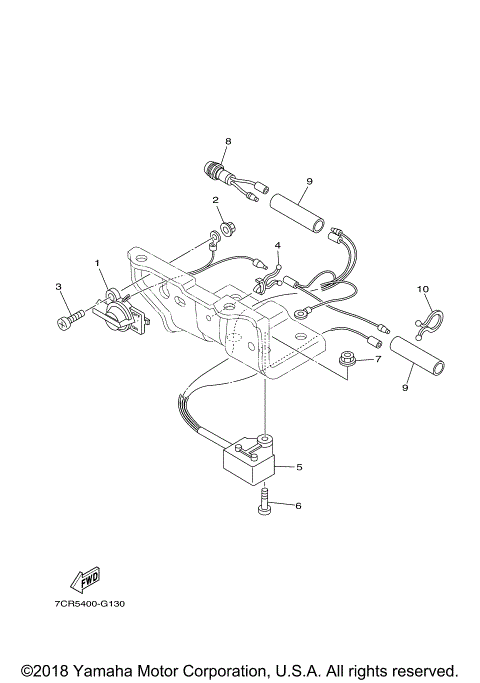 8
9
2
4
1
3
10
7
9
5
6
FWD
7CR5400-G130
©2018 Yamaha Motor Corporation, U.S.A. All rights reserved.