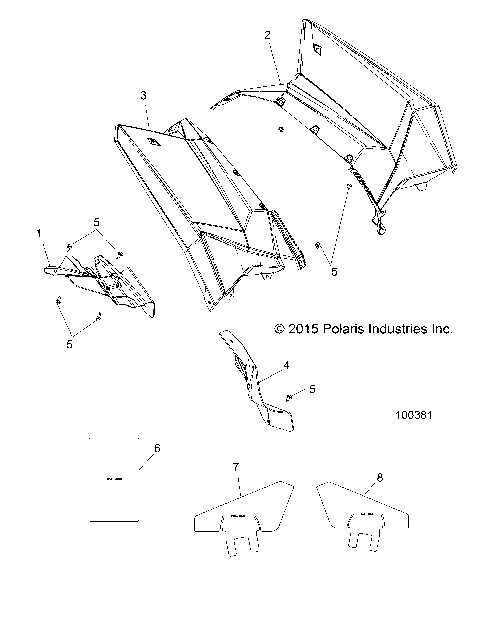 2

3

1

5

5

5

© 2015 Polaris Industries Inc.

4

5

100381

6

7

8