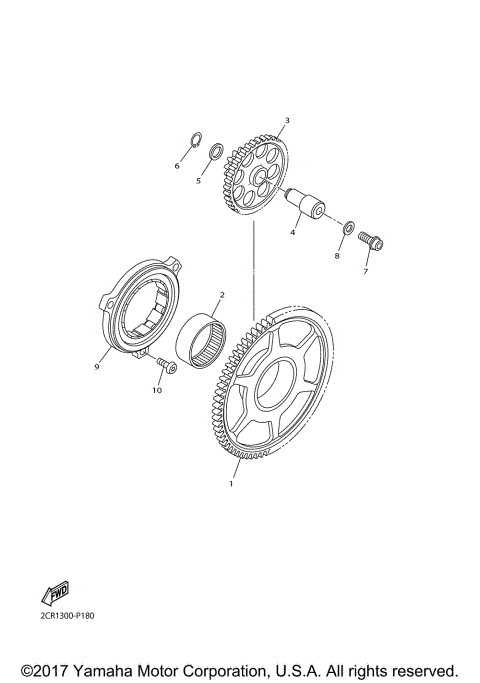 3
6
5
4
8
7
2
9
10
1
FWD
2CR1300-P180
©2017 Yamaha Motor Corporation, U.S.A. All rights reserved.