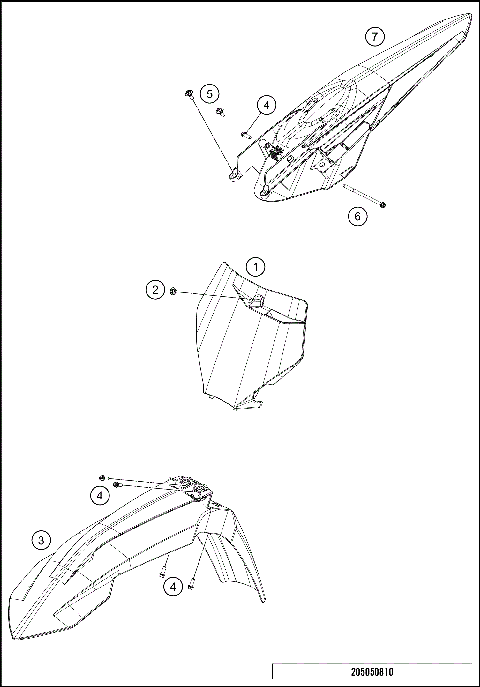 7
5
4
6
1
2
4
3
4
205050810