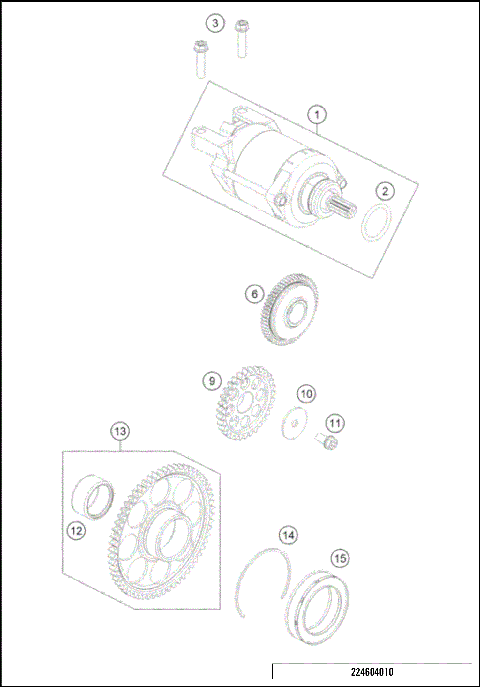 3
1
2
6
9
10
11
13
12
14
15
224604010