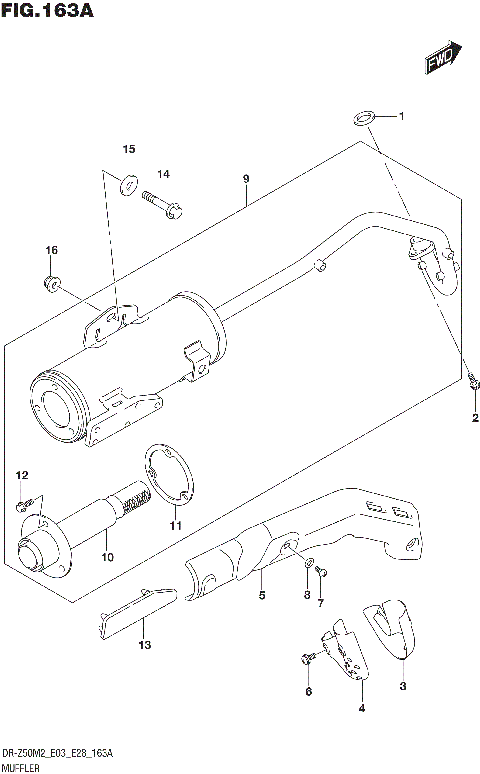 FIG.163A

FWD

1
15
14
9
16
2
12
11
10
5
8
7
13
6
4
3

DR-Z50M2_E03_E28_163A
MUFFLER