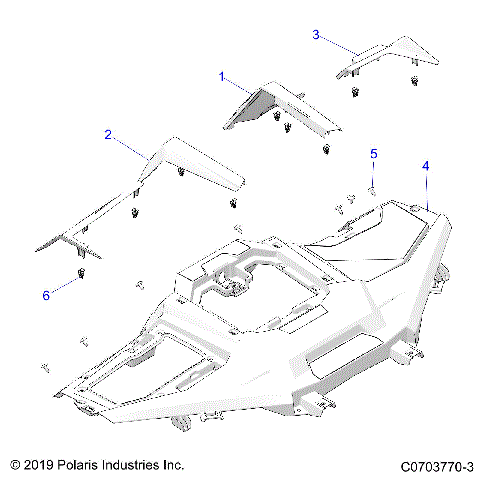 3

1

2

5

4

6

© 2019 Polaris Industries Inc.

C0703770-3